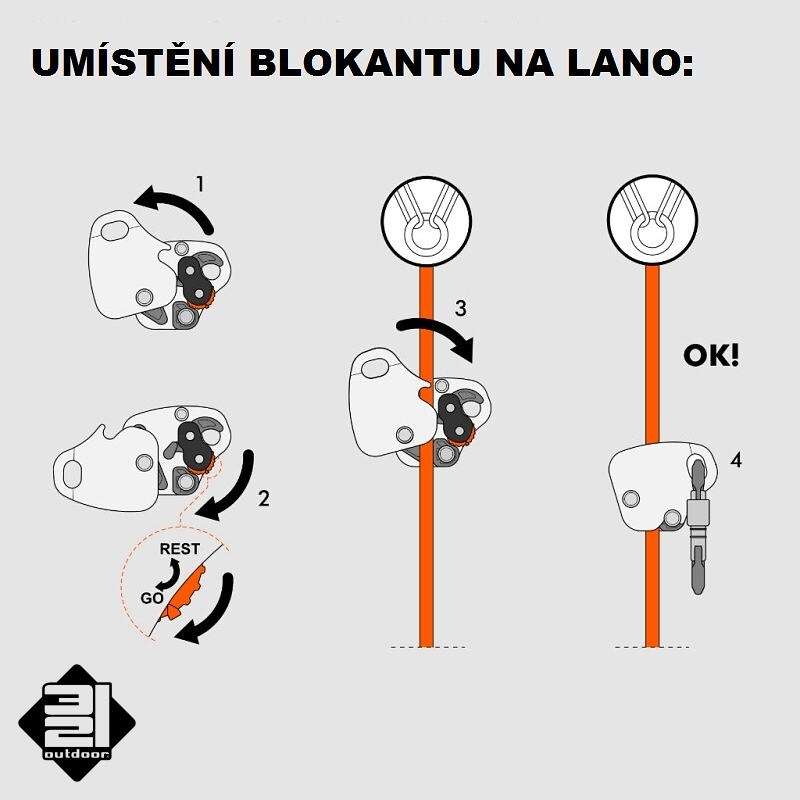 UMÍSTĚNÍ BLOKANTU NA LANO:

1

2

REST

GO

3

OK!

4

321

outdoor