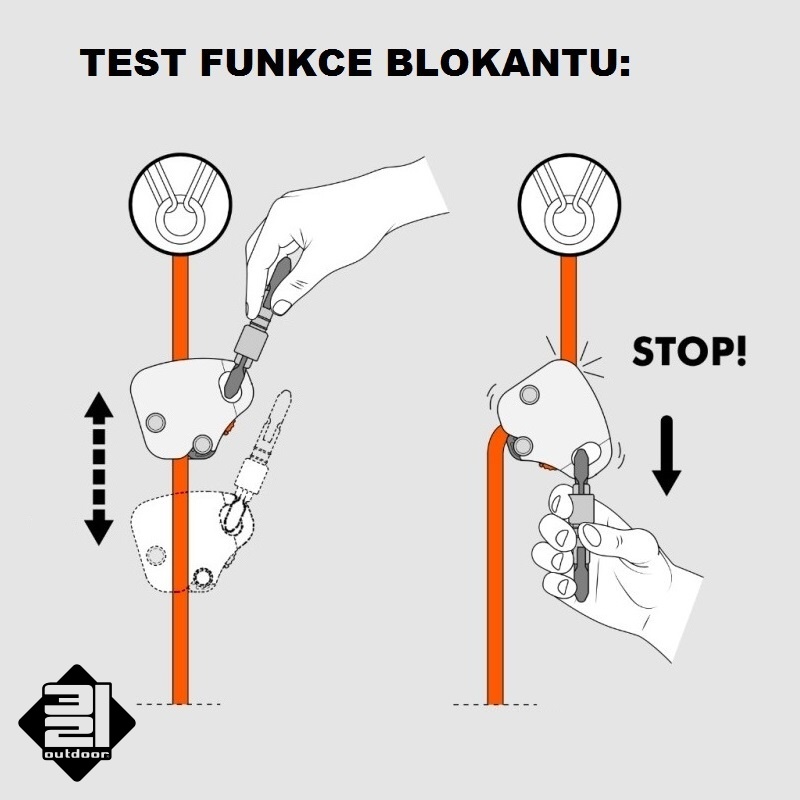 TEST FUNKCE BLOKANTU:

STOP!

321
outdoor